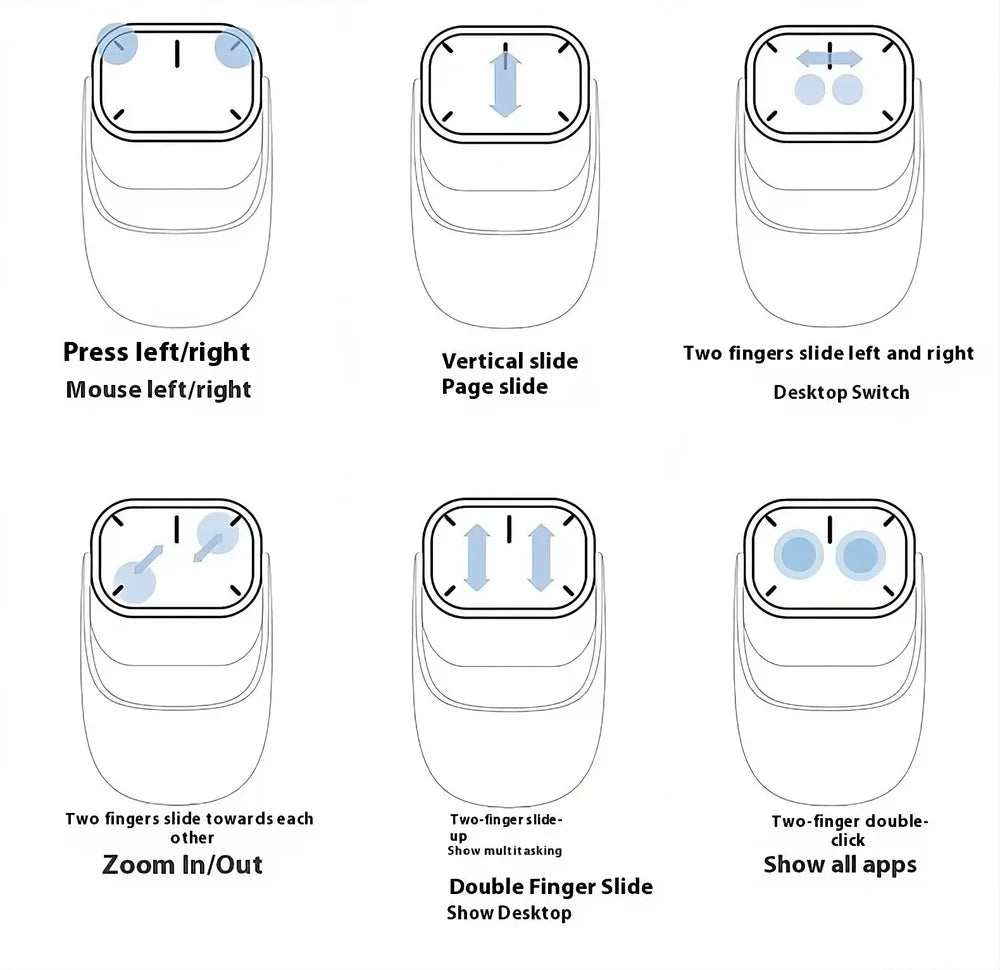 Press left/right
Mouse left/right

Vertical slide
Page slide

Two fingers slide left and right
Desktop Switch

Two fingers slide towards each other
Zoom In/Out

Two-finger slide-up
Show multitasking

Double Finger Slide
Show Desktop

Two-finger double-click
Show all apps